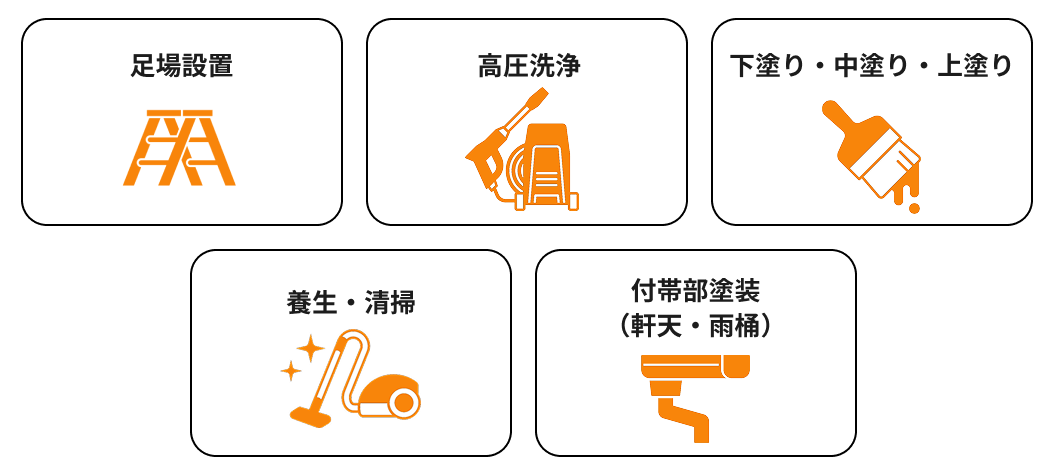 足場設置

高圧洗浄

下塗り・中塗り・上塗り

養生・清掃

付帯部塗装
（軒天・雨桶）